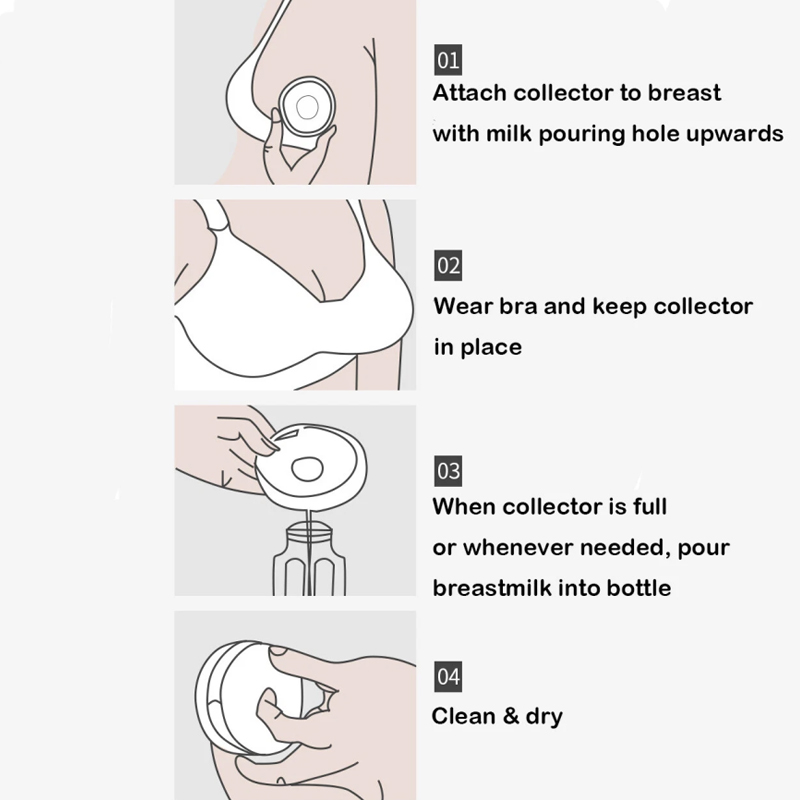 01
Attach collector to breast with milk pouring hole upwards

02
Wear bra and keep collector in place

03
When collector is full or whenever needed, pour breastmilk into bottle

04
Clean & dry