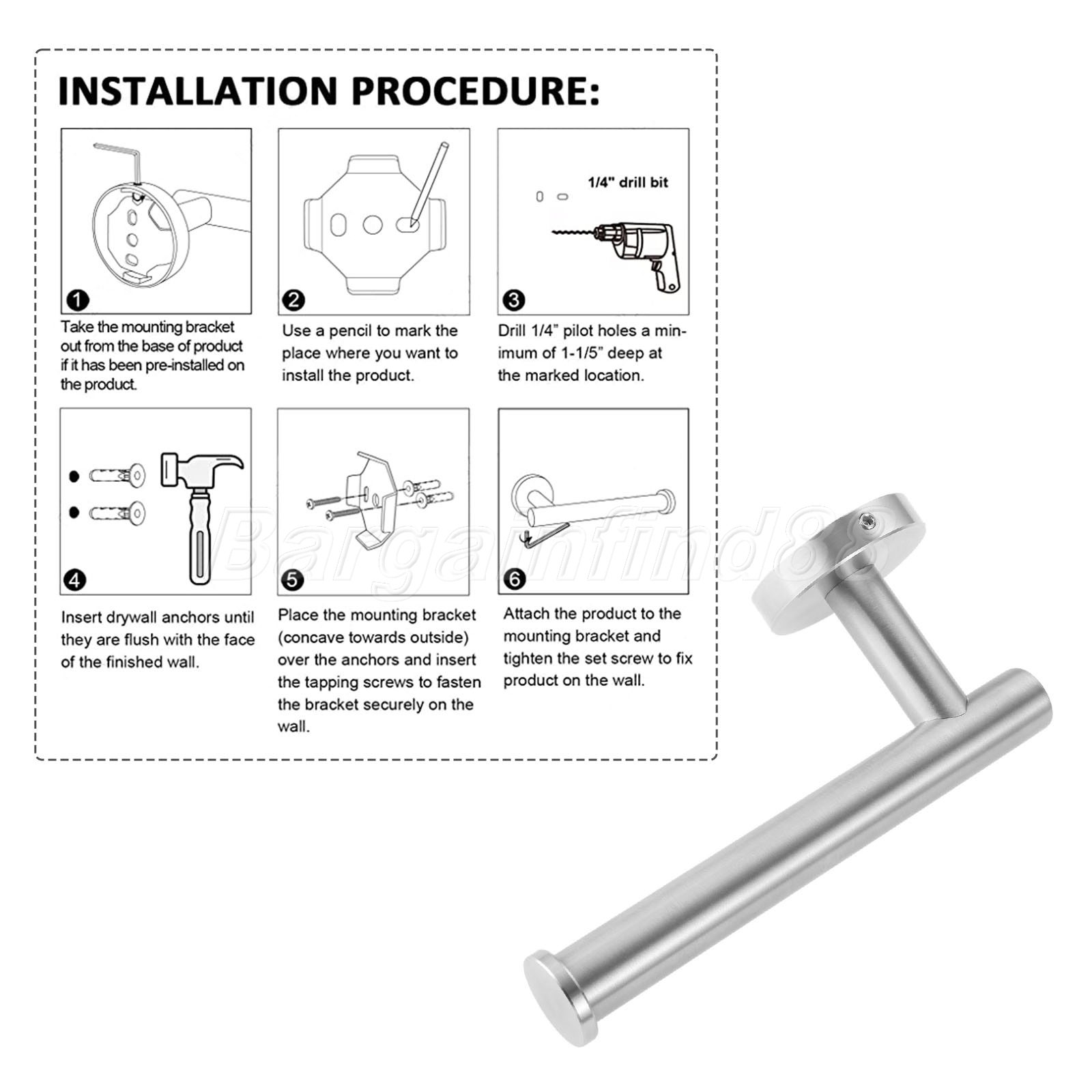 INSTALLATION PROCEDURE:

1
Take the mounting bracket out from the base of product if it has been pre-installed on the product.

2
Use a pencil to mark the place where you want to install the product.

1/4" drill bit
3
Drill 1/4" pilot holes a minimum of 1-1/5" deep at the marked location.

4
Insert drywall anchors until they are flush with the face of the finished wall.

5
Place the mounting bracket (concave towards outside) over the anchors and insert the tapping screws to fasten the bracket securely on the wall.

6
Attach the product to the mounting bracket and tighten the set screw to fix product on the wall.

Bargainfind88