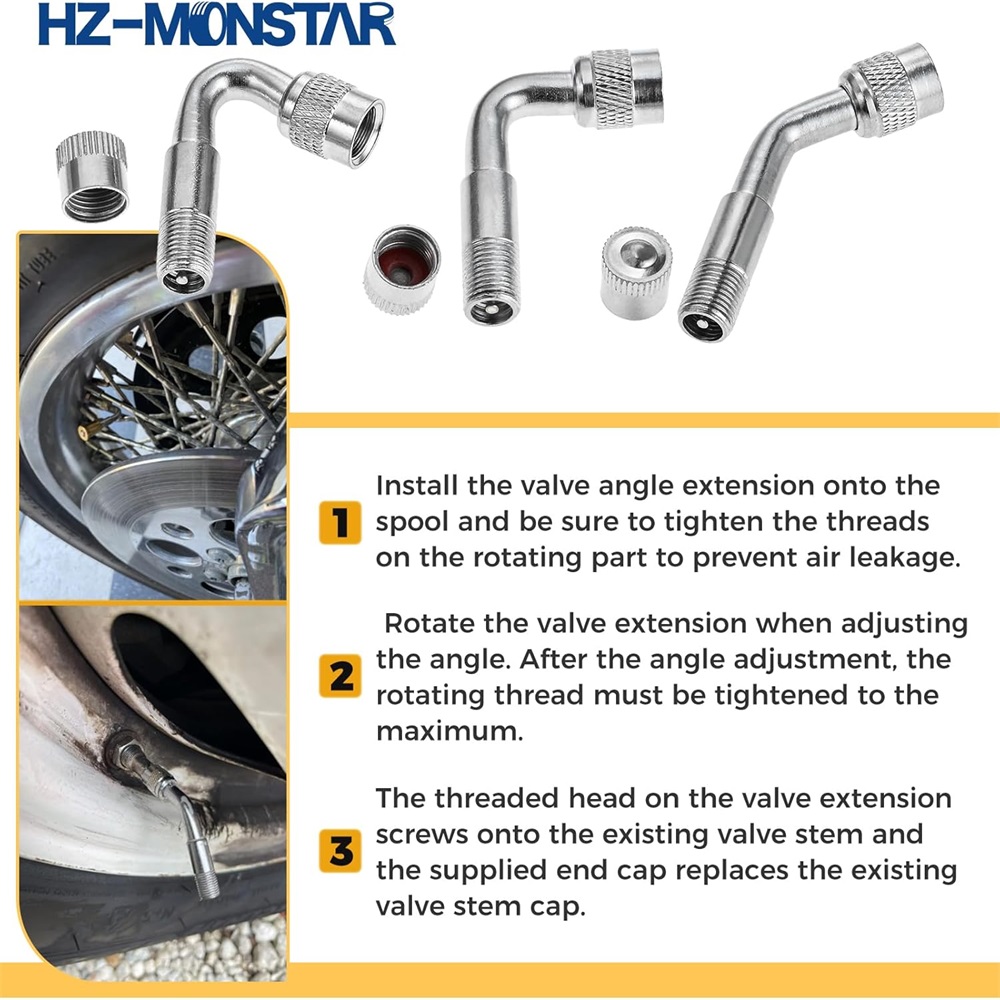 HZ-MONSTAR

1 Install the valve angle extension onto the spool and be sure to tighten the threads on the rotating part to prevent air leakage.

2 Rotate the valve extension when adjusting the angle. After the angle adjustment, the rotating thread must be tightened to the maximum.

3 The threaded head on the valve extension screws onto the existing valve stem and the supplied end cap replaces the existing valve stem cap.