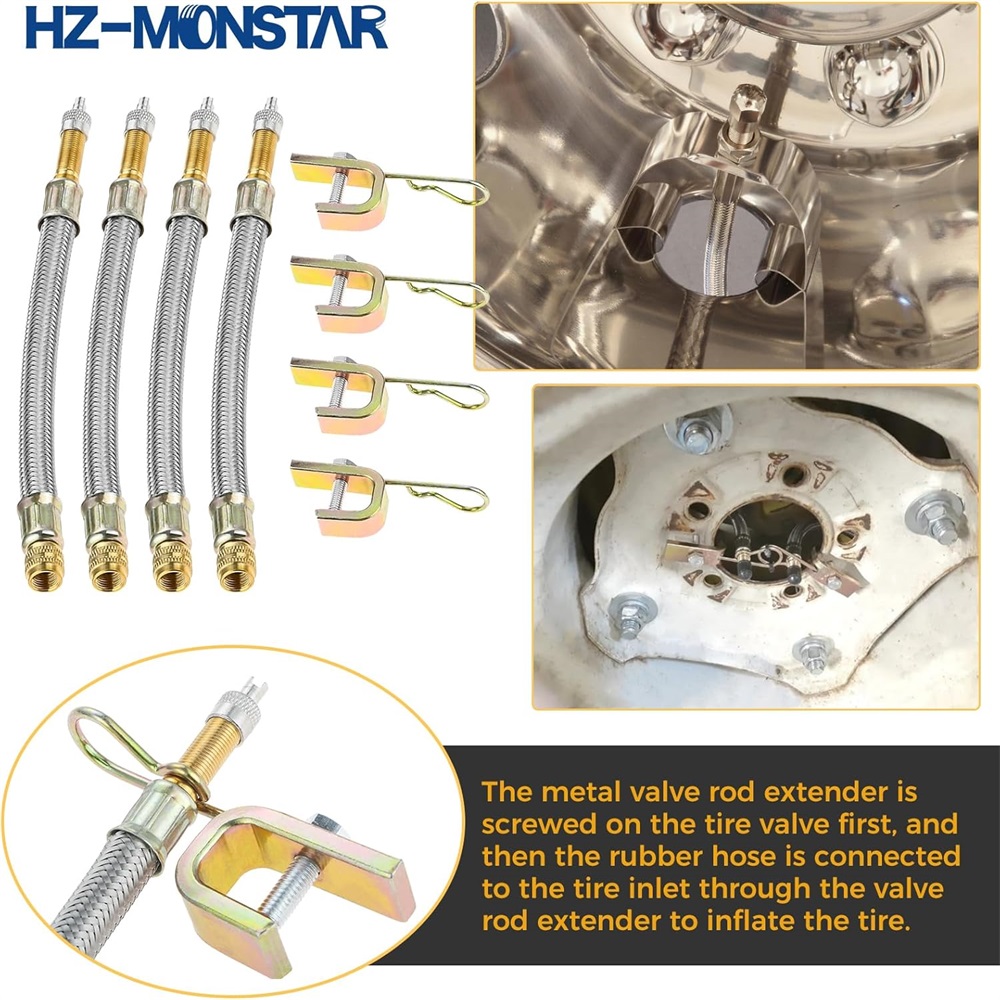 HZ-MONSTAR

The metal valve rod extender is screwed on the tire valve first, and then the rubber hose is connected to the tire inlet through the valve rod extender to inflate the tire.