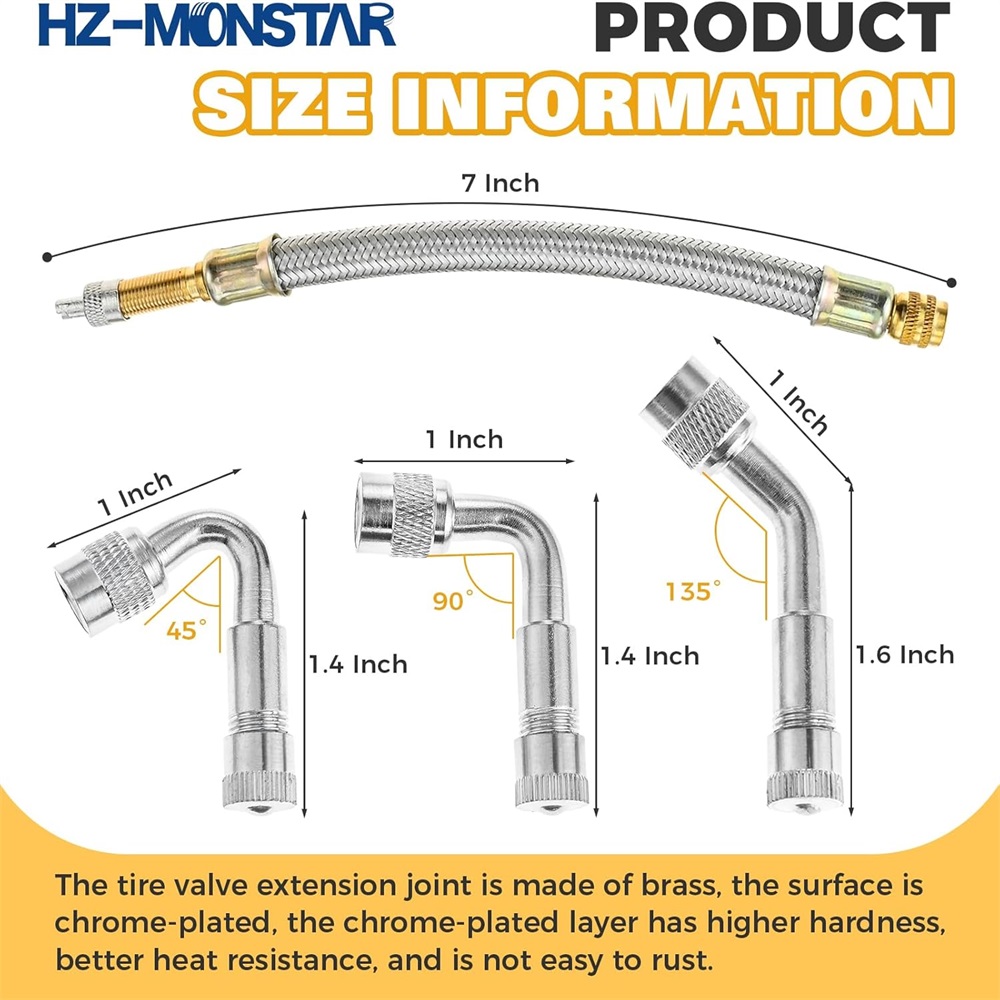 HZ-MONSTAR

PRODUCT

SIZE INFORMATION

7 Inch

1 Inch

1 Inch

1 Inch

45°

90°

135°

1.4 Inch

1.4 Inch

1.6 Inch

The tire valve extension joint is made of brass, the surface is chrome-plated, the chrome-plated layer has higher hardness, better heat resistance, and is not easy to rust.