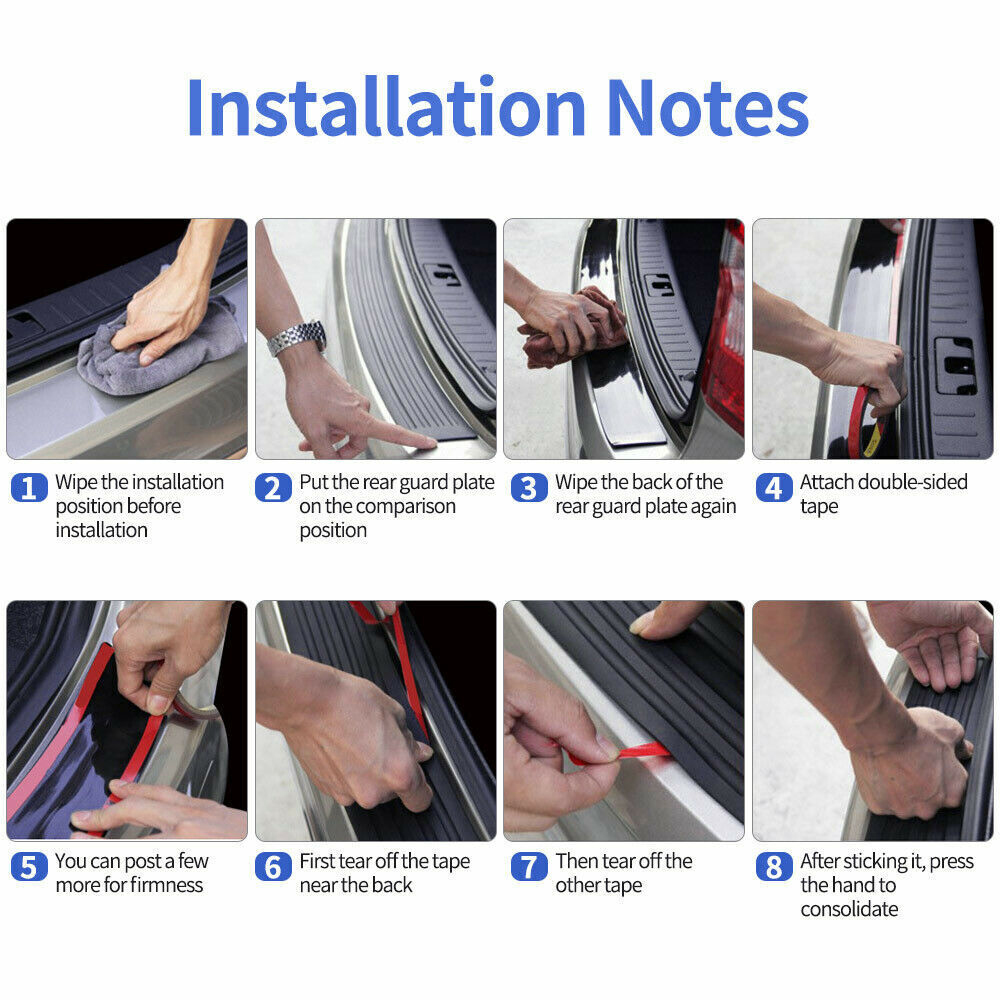 Installation Notes

1 Wipe the installation position before installation

2 Put the rear guard plate on the comparison position

3 Wipe the back of the rear guard plate again

4 Attach double-sided tape

5 You can post a few more for firmness

6 First tear off the tape near the back

7 Then tear off the other tape

8 After sticking it, press the hand to consolidate