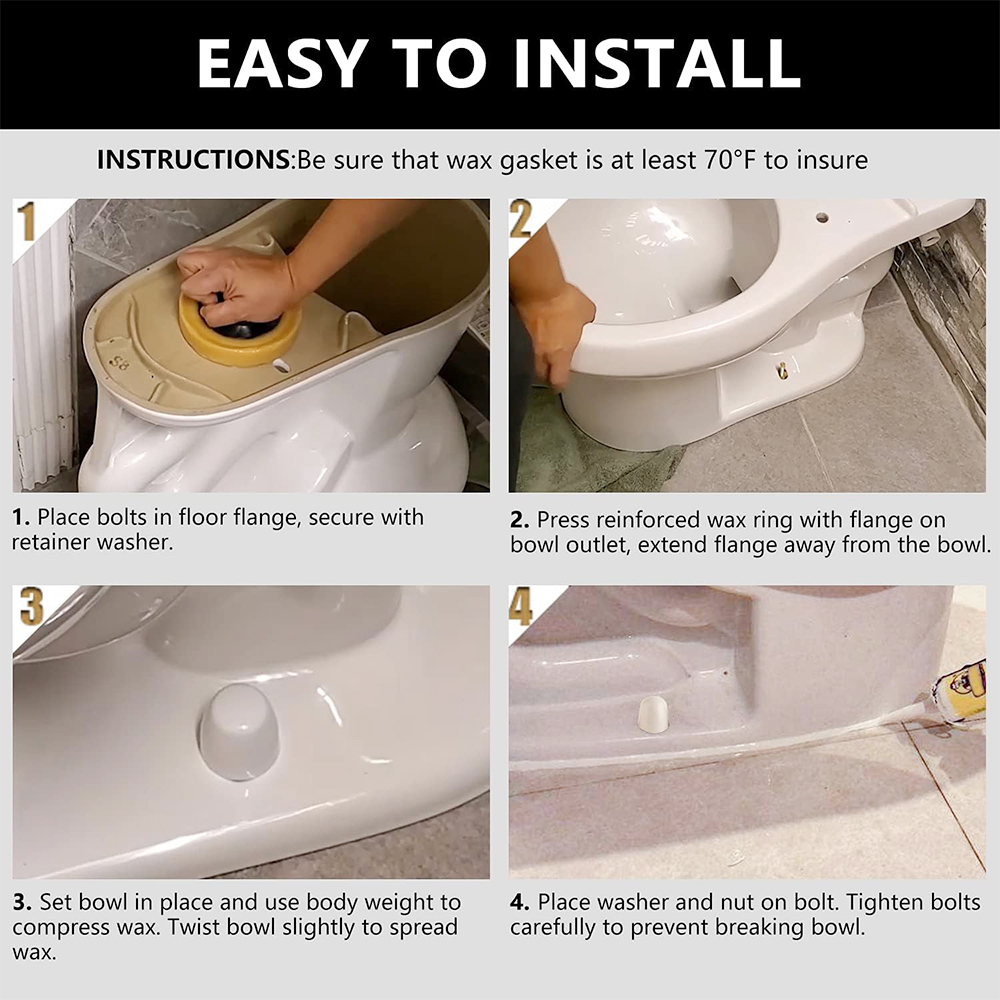 EASY TO INSTALL

INSTRUCTIONS:Be sure that wax gasket is at least 70°F to insure

1

1. Place bolts in floor flange, secure with retainer washer.

2

2. Press reinforced wax ring with flange on bowl outlet, extend flange away from the bowl.

3

3. Set bowl in place and use body weight to compress wax. Twist bowl slightly to spread wax.

4

4. Place washer and nut on bolt. Tighten bolts carefully to prevent breaking bowl.