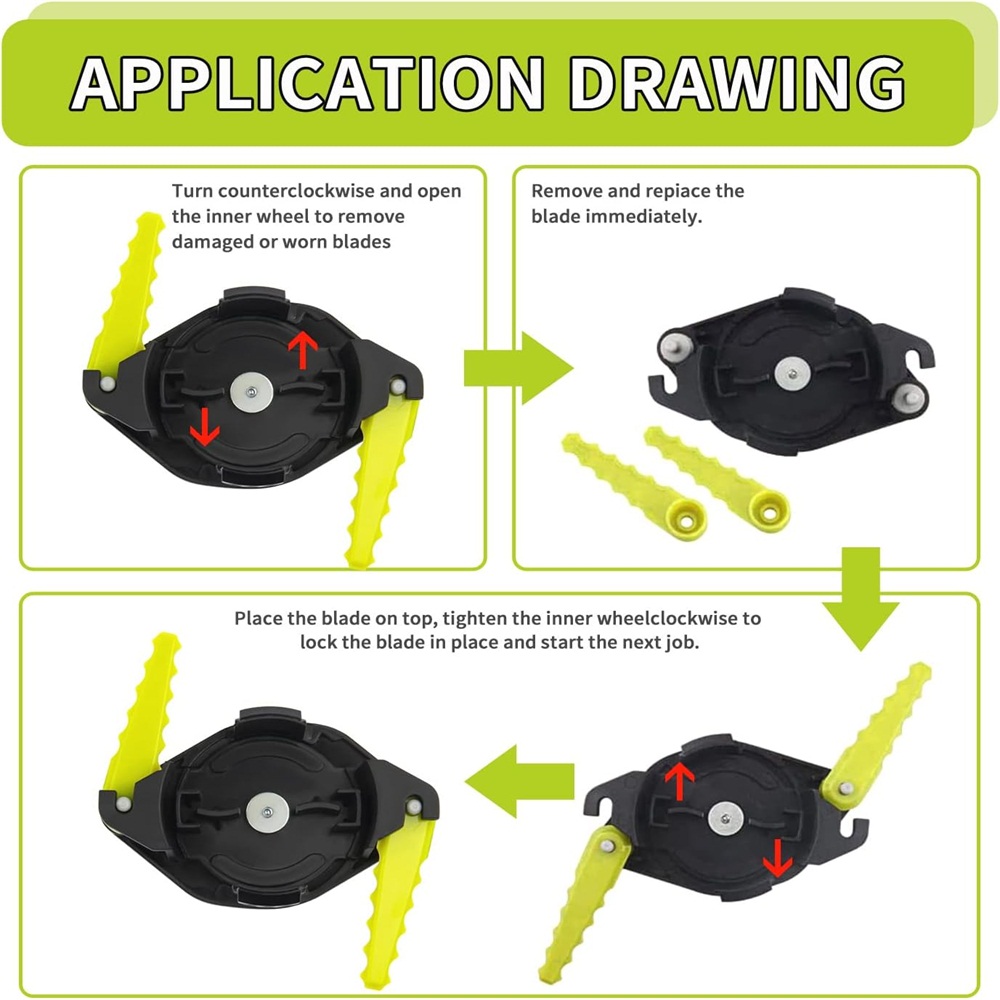 APPLICATION DRAWING

Turn counterclockwise and open the inner wheel to remove damaged or worn blades

Remove and repiace the blade immediately.

Place the blade on top, tighten the inner wheelclockwise to lock the blade in place and start the next job.