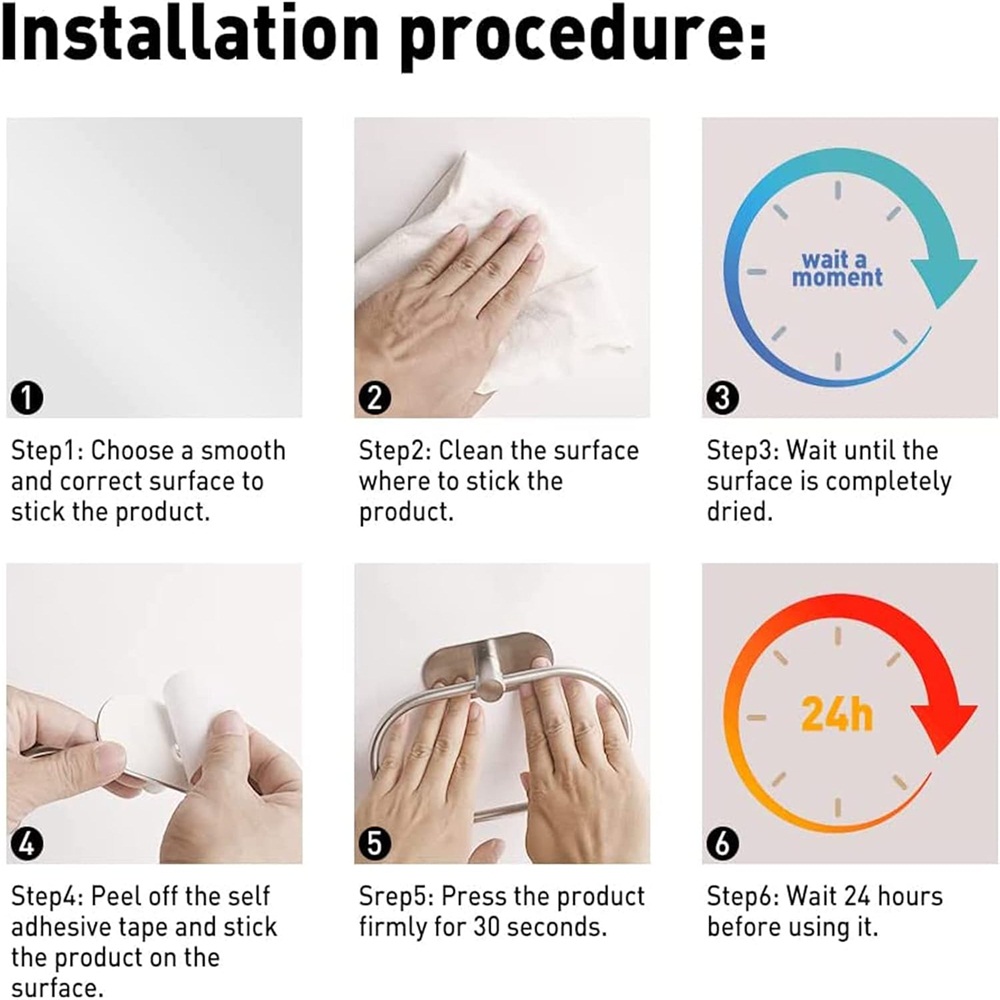 Installation procedure:

1

Step1: Choose a smooth and correct surface to stick the product.

2

Step2: Clean the surface where to stick the product.

wait a moment

3

Step3: Wait until the surface is completely dried.

4

Step4: Peel off the self adhesive tape and stick the product on the surface.

5

Srep5: Press the product firmly for 30 seconds.

24h

6

Step6: Wait 24 hours before using it.