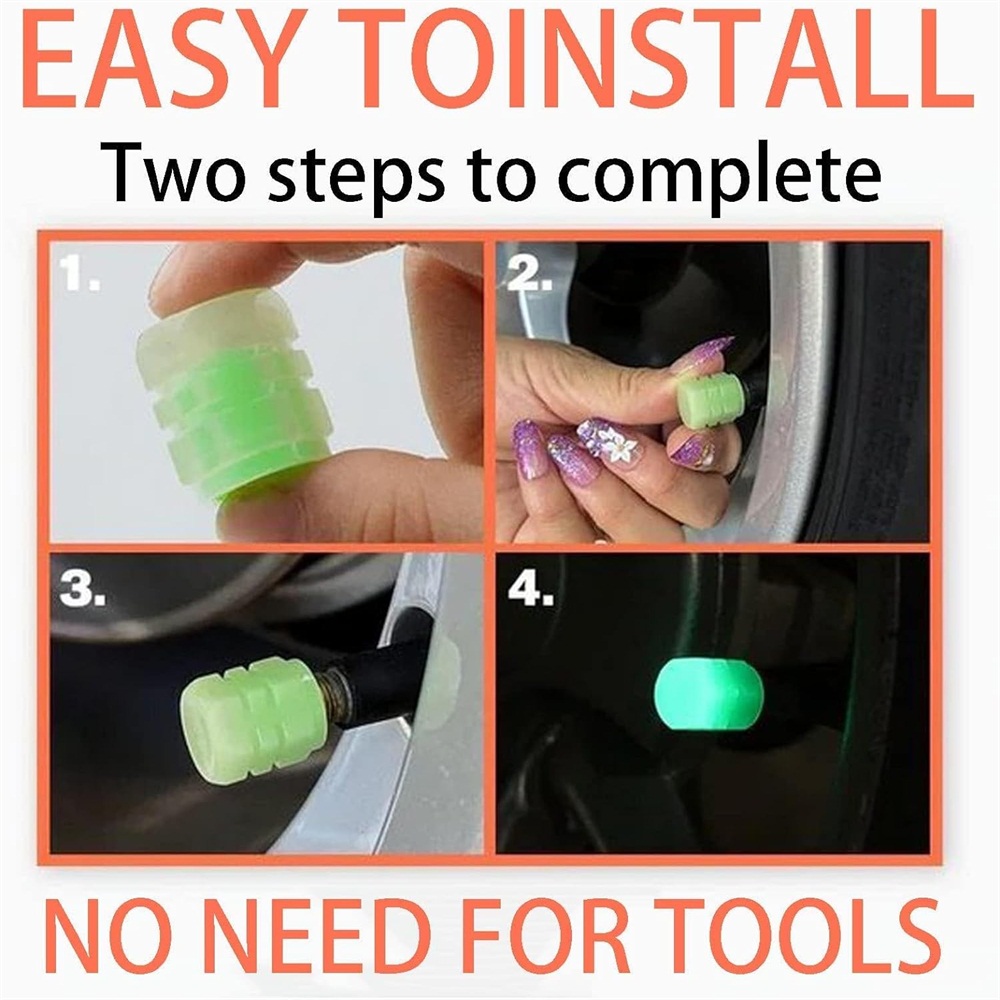 EASY TOINSTALL

Two steps to complete

1.

2.

3.

4.

NO NEED FOR TOOLS