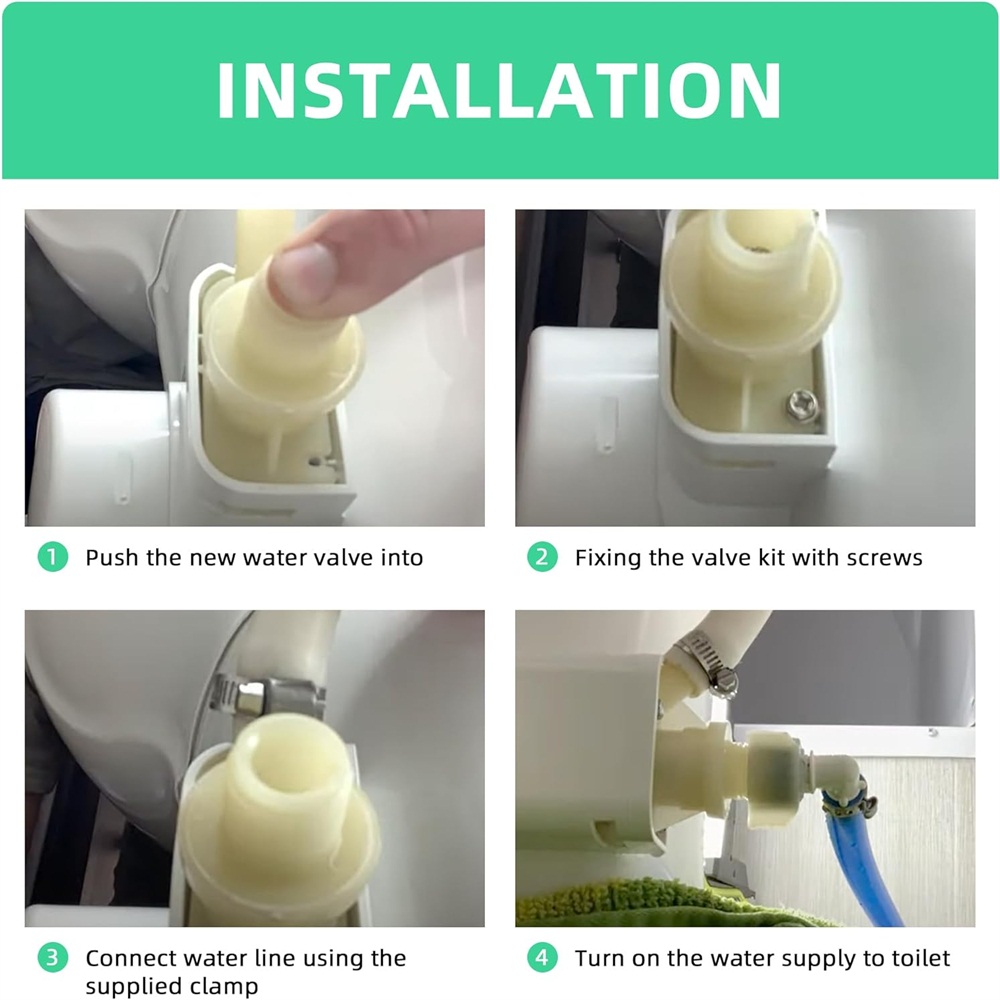 INSTALLATION

1 Push the new water valve into

2 Fixing the valve kit with screws

3 Connect water line using the supplied clamp

4 Turn on the water supply to toilet