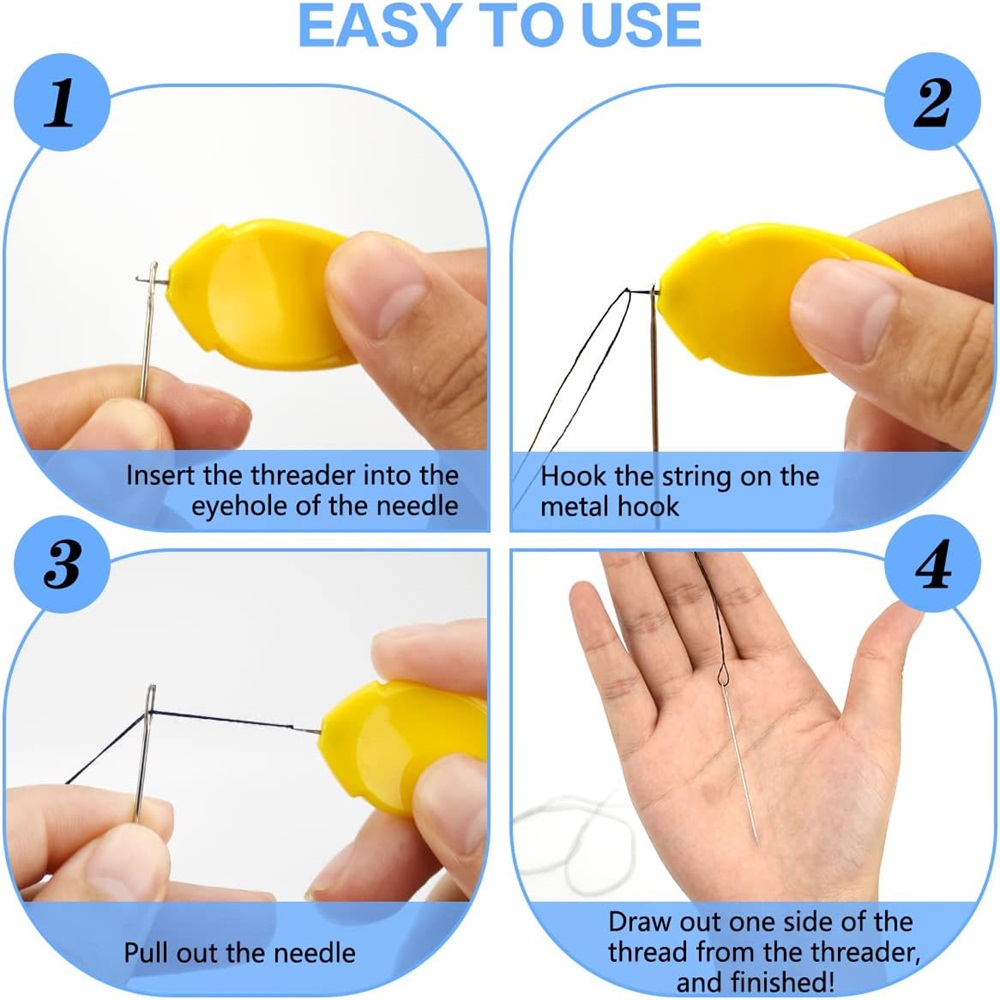 EASY TO USE

1

Insert the threader into the eyehole of the needle

2

Hook the string on the metal hook

3

Pull out the needle

4

Draw out one side of the thread from the threader, and finished!